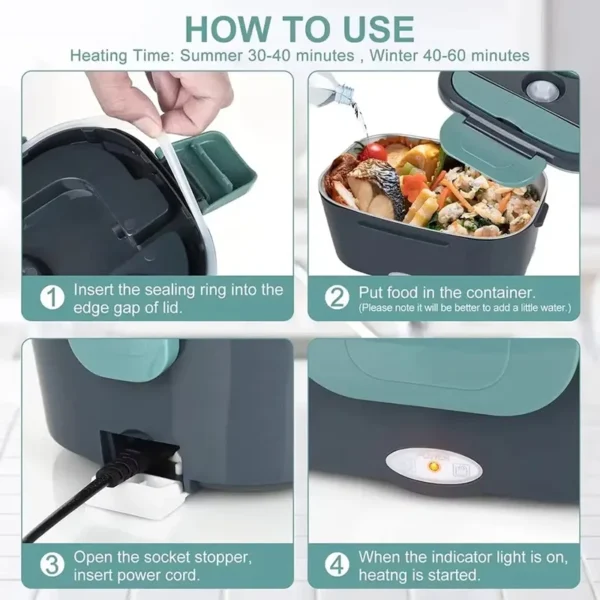 HOW TO USE

Heating Time: Summer 30-40 minutes , Winter 40-60 minutes

1 Insert the sealing ring into the edge gap of lid.

2 Put food in the container. (Please note it will be better to add a little water.)

3 Open the socket stopper, insert power cord.

4 When the indicator light is on, heatng is started.