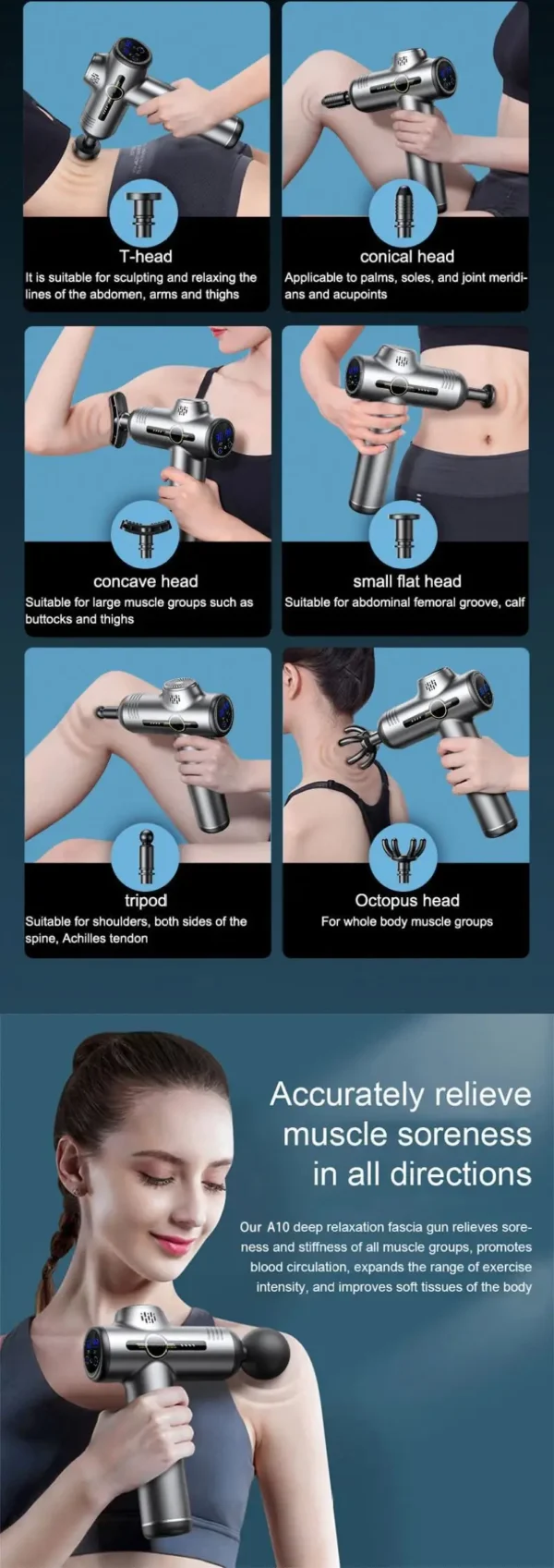 T-head
It is suitable for sculpting and relaxing the lines of the abdomen, arms and thighs

conical head
Applicable to palms, soles, and joint meridians and acupoints

concave head
Suitable for large muscle groups such as buttocks and thighs

small flat head
Suitable for abdominal femoral groove, calf

tripod
Suitable for shoulders, both sides of the spine, Achilles tendon

Octopus head
For whole body muscle groups

Accurately relieve muscle soreness in all directions

Our A10 deep relaxation fascia gun relieves soreness and stiffness of all muscle groups, promotes blood circulation, expands the range of exercise intensity, and improves soft tissues of the body